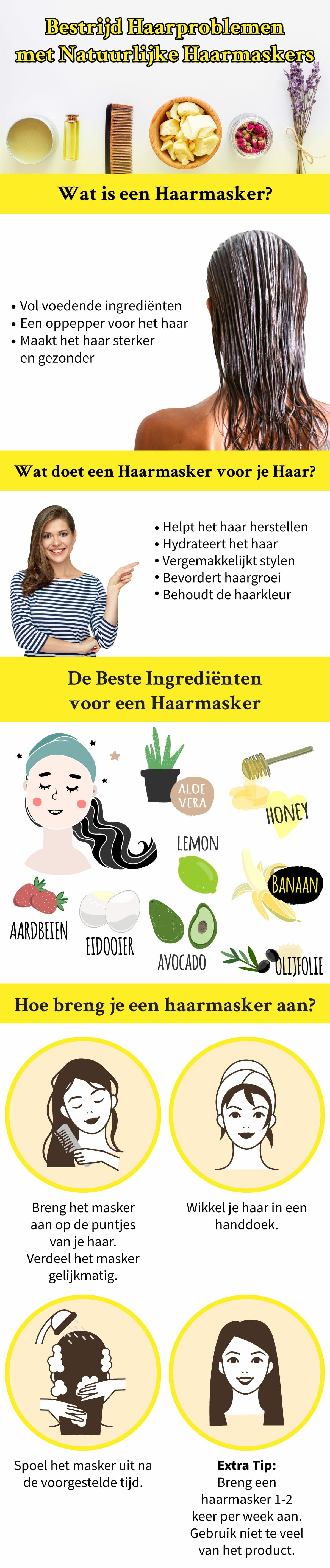 Bestrijd Haarproblemen met Natuurlijke Haarmaskers

Wat is een Haarmasker?

• Vol voedende ingrediënten
• Een oppepper voor het haar
• Maakt het haar sterker en gezonder

Wat doet een Haarmasker voor je Haar?

• Helpt het haar herstellen
• Hydrateert het haar
• Vergemakkelijkt stylen
• Bevordert haargroei
• Behoudt de haarkleur

De Beste Ingrediënten voor een Haarmasker

ALOE VERA
HONEY
LEMON
BANAAN
AARDBEIEN
EIDOOIER
AVOCADO
OLIJFOLIE

Hoe breng je een haarmasker aan?

Breng het masker aan op de puntjes van je haar. Verdeel het masker gelijkmatig.

Wikkel je haar in een handdoek.

Spoel het masker uit na de voorgestelde tijd.

Extra Tip:
Breng een haarmasker 1-2 keer per week aan. Gebruik niet te veel van het product.